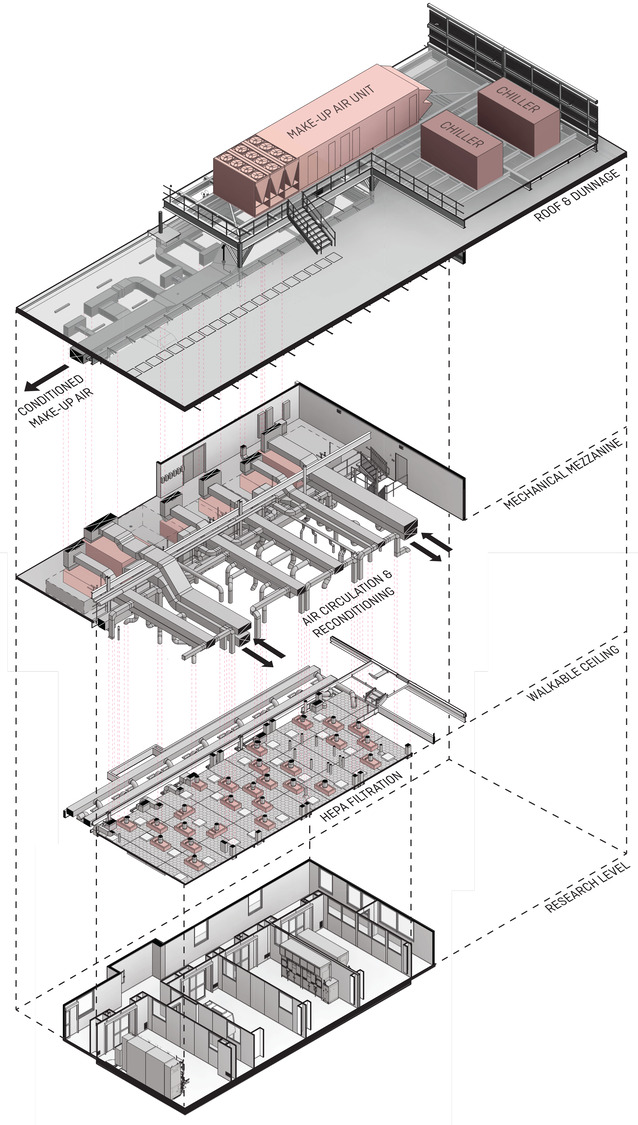 MAKE-UP AIR UNIT
CHILLER
CHILLER
ROOF & DUNNAGE
CONDITIONED MAKE-UP AIR
MECHANICAL MEZZANINE
AIR CIRCULATION & RECONDITIONING
WALKABLE CEILING
HEPA FILTRATION
RESEARCH LEVEL